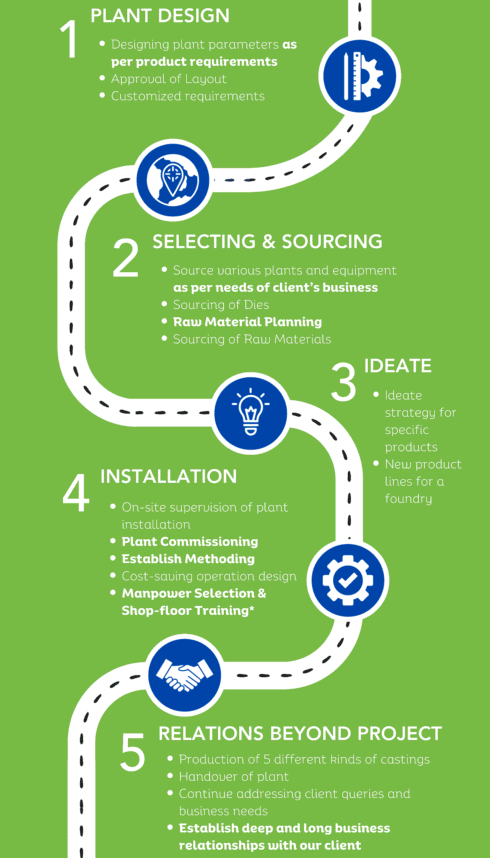 1 PLANT DESIGN

- Designing plant parameters as per product requirements
- Approval of Layout
- Customized requirements

2 SELECTING & SOURCING

- Source various plants and equipment as per needs of client's business
- Sourcing of Dies
- Raw Material Planning
- Sourcing of Raw Materials

3 IDEATE

- Ideate strategy for specific products
- New product lines for a foundry

4 INSTALLATION

- On-site supervision of plant installation
- Plant Commissioning
- Establish Methoding
- Cost-saving operation design
- Manpower Selection & Shop-floor Training*

5 RELATIONS BEYOND PROJECT

- Production of 5 different kinds of castings
- Handover of plant
- Continue addressing client queries and business needs
- Establish deep and long business relationships with our client